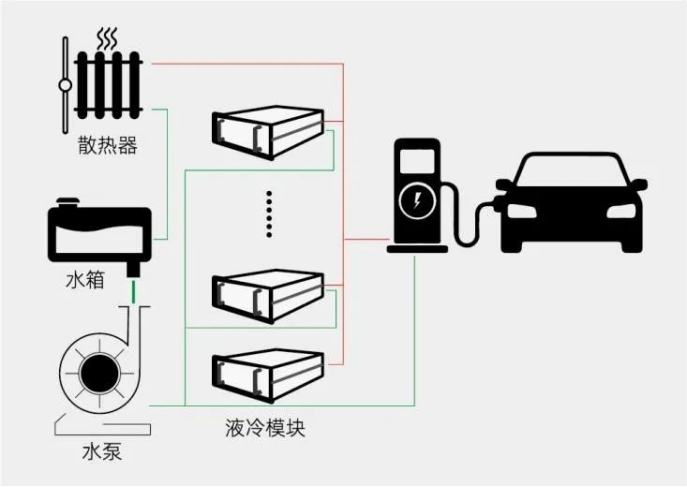 散热器

水箱

水泵

液冷模块